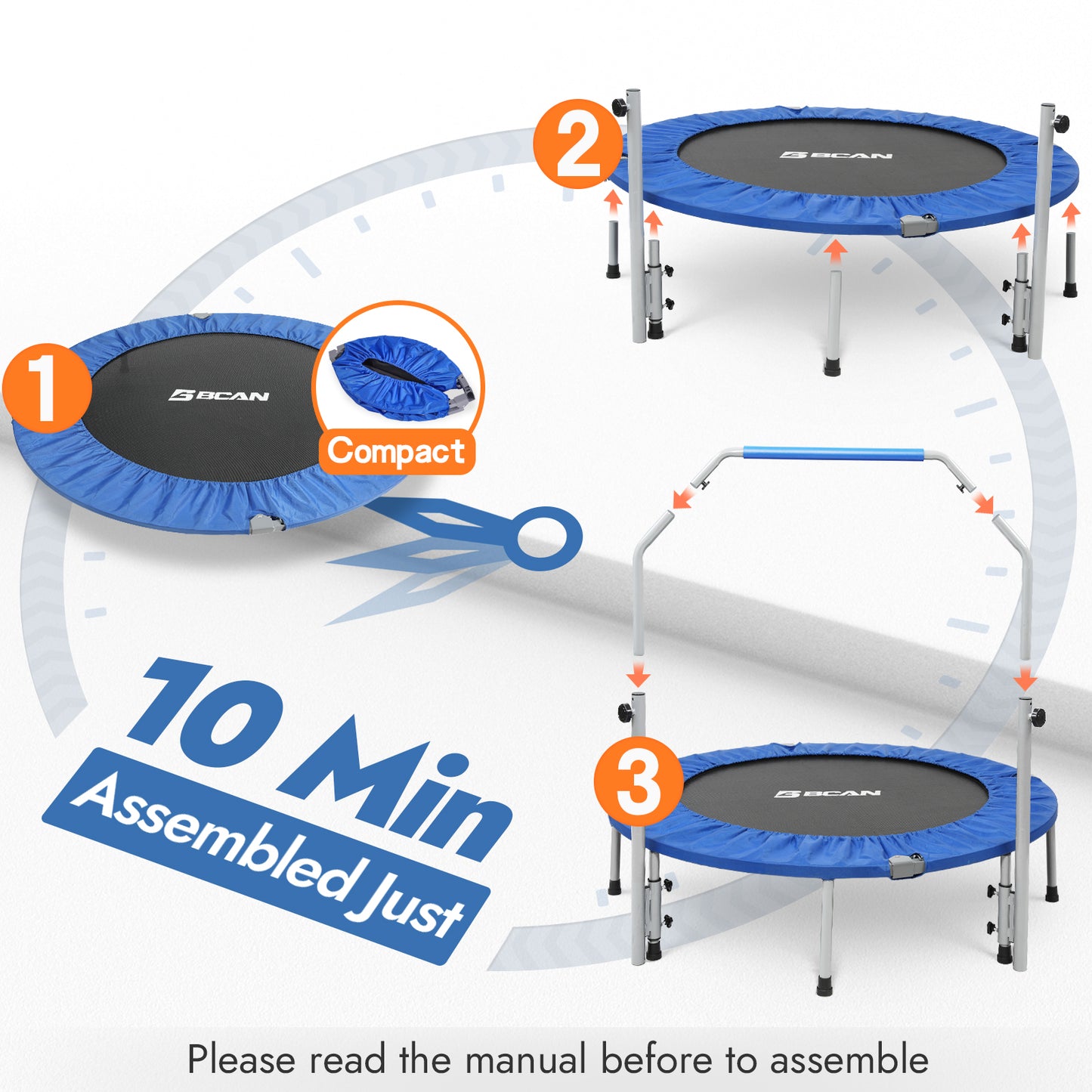 2

BCAN

1

BCAN

Compact

10 Min

Assembled Just

3

BCAN

Please read the manual before to assemble